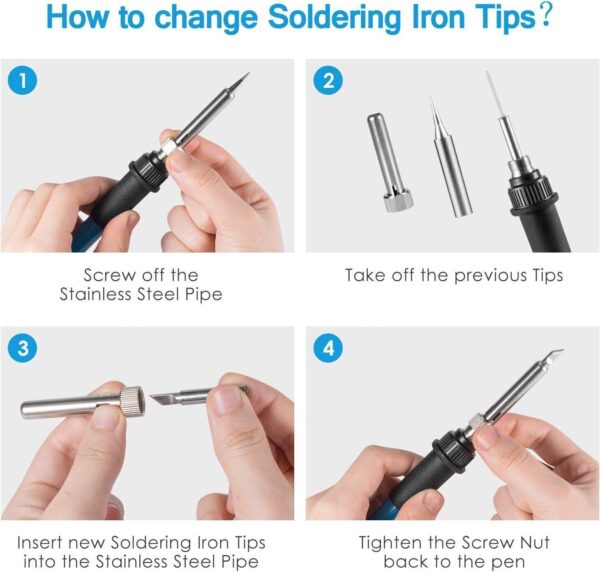 How to change Soldering Iron Tips?

1

Screw off the Stainless Steel Pipe

2

Take off the previous Tips

3

Insert new Soldering Iron Tips into the Stainless Steel Pipe

4

Tighten the Screw Nut back to the pen